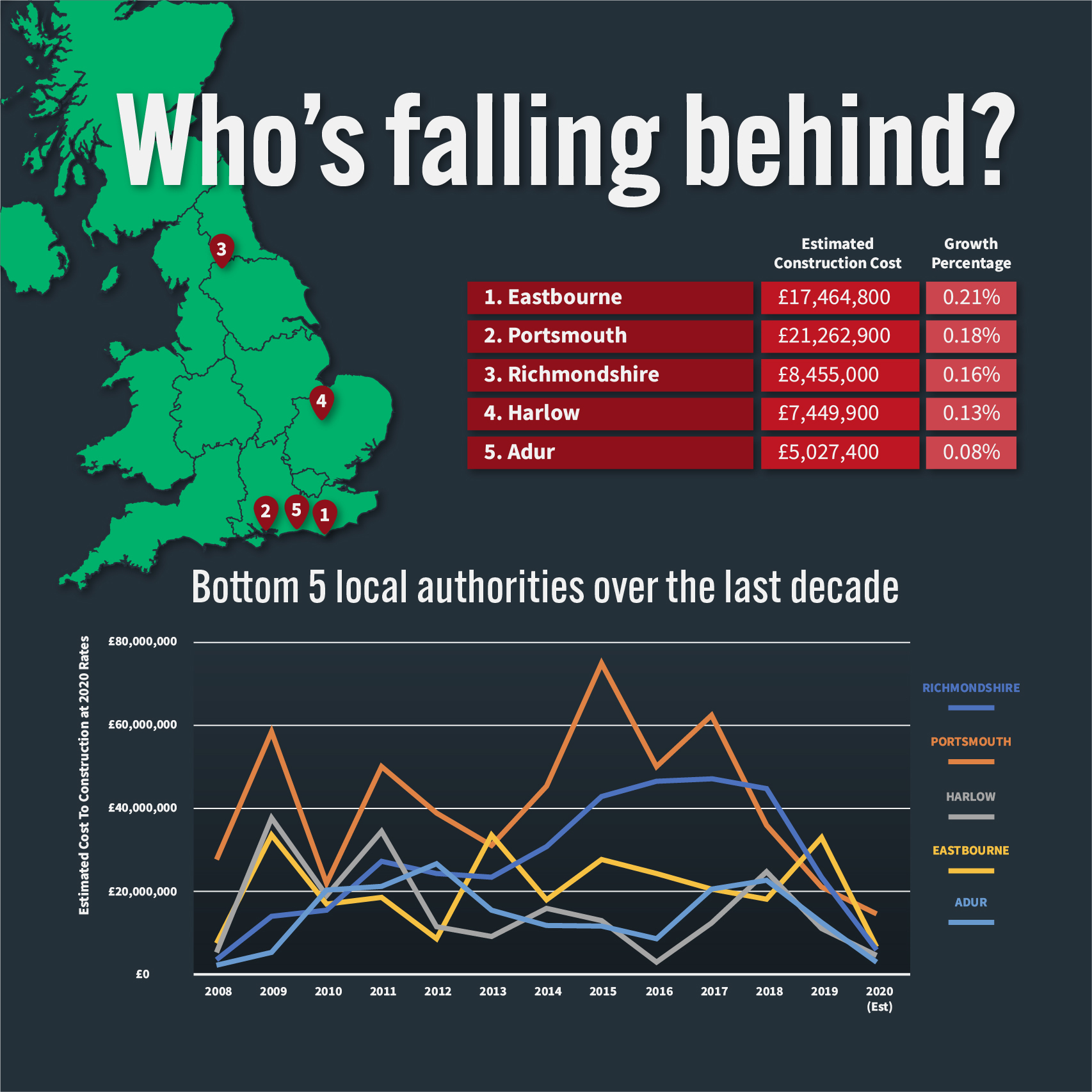 Who's falling behind?

3
4
2
5
1

| | Estimated Construction Cost | Growth Percentage |
|---|---|---|
| 1. Eastbourne | £17,464,800 | 0.21% |
| 2. Portsmouth | £21,262,900 | 0.18% |
| 3. Richmondshire | £8,455,000 | 0.16% |
| 4. Harlow | £7,449,900 | 0.13% |
| 5. Adur | £5,027,400 | 0.08% |

Bottom 5 local authorities over the last decade

Estimated Cost To Construction at 2020 Rates

£80,000,000
£60,000,000
£40,000,000
£20,000,000
£0

2008 2009 2010 2011 2012 2013 2014 2015 2016 2017 2018 2019 2020 (Est)

RICHMONDSHIRE
PORTSMOUTH
HARLOW
EASTBOURNE
ADUR